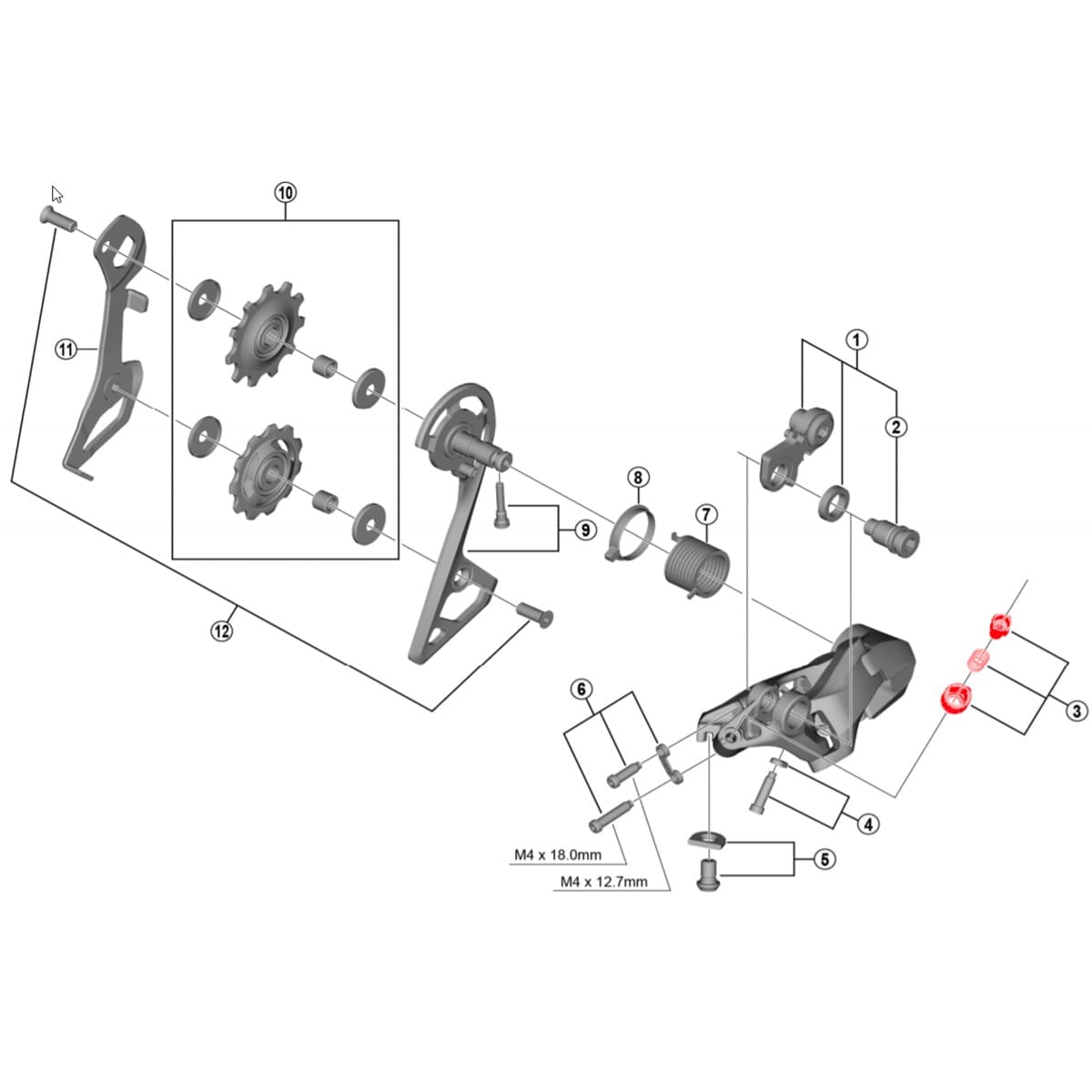 10
11
1
2
8
7
9
12
6
3
4
5
M4 x 18.0mm
M4 x 12.7mm