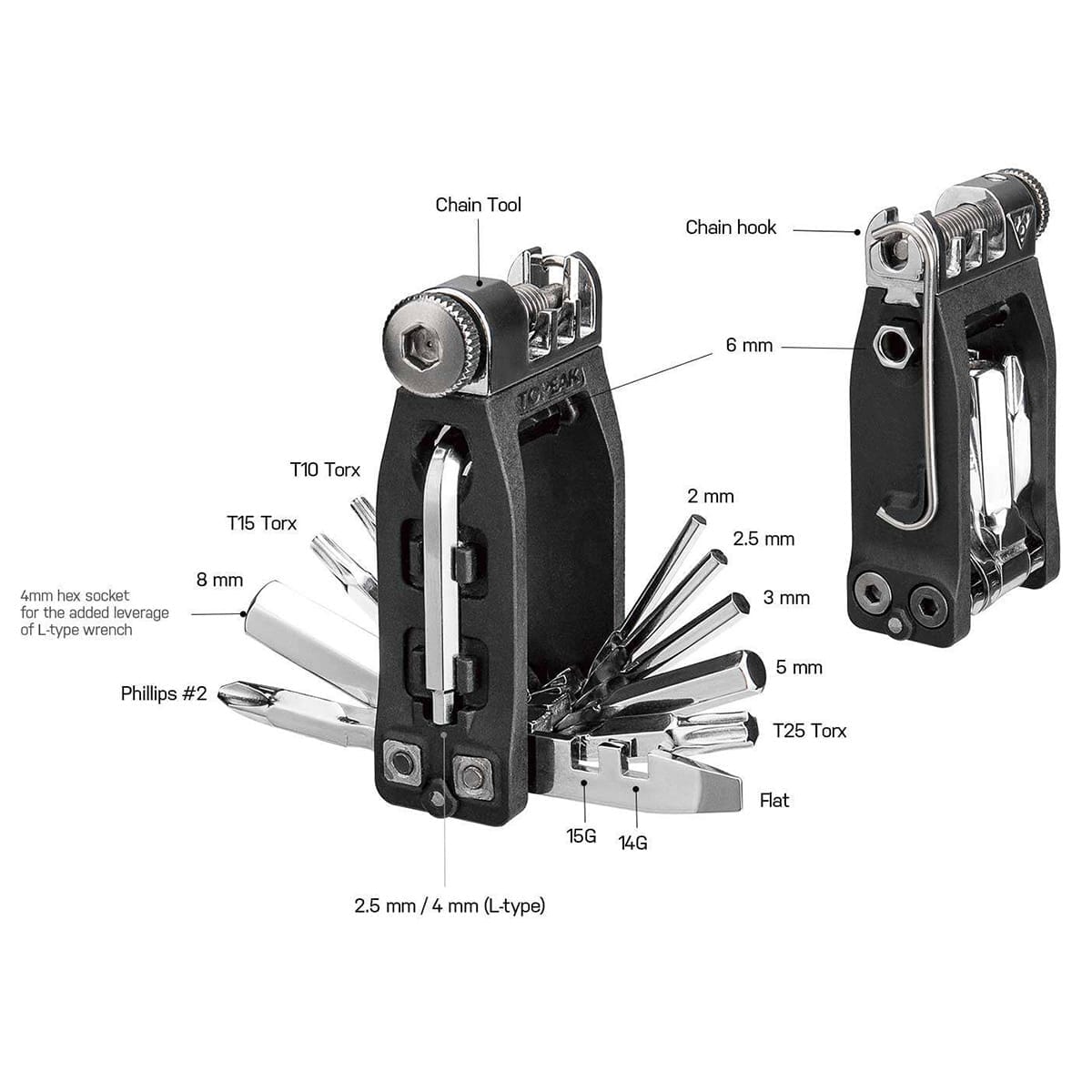 Chain Tool

Chain hook

6 mm

TOPEAK

T10 Torx

T15 Torx

8 mm

4mm hex socket for the added leverage of L-type wrench

Phillips #2

2 mm

2.5 mm

3 mm

5 mm

T25 Torx

Flat

15G

14G

2.5 mm / 4 mm (L-type)