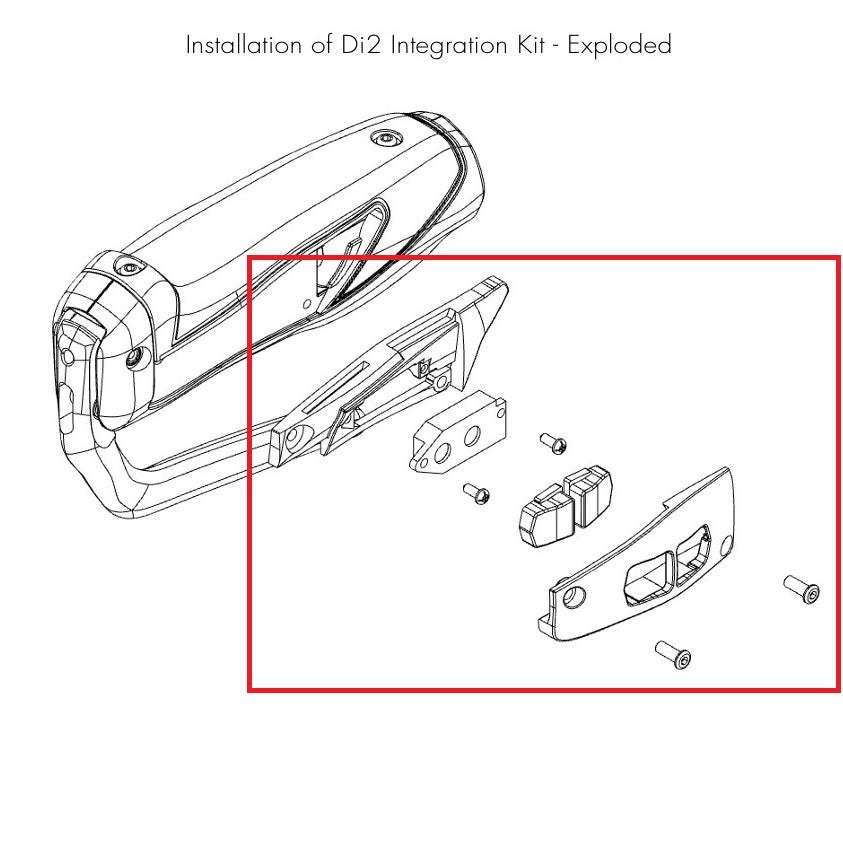 Installation of Di2 Integration Kit - Exploded