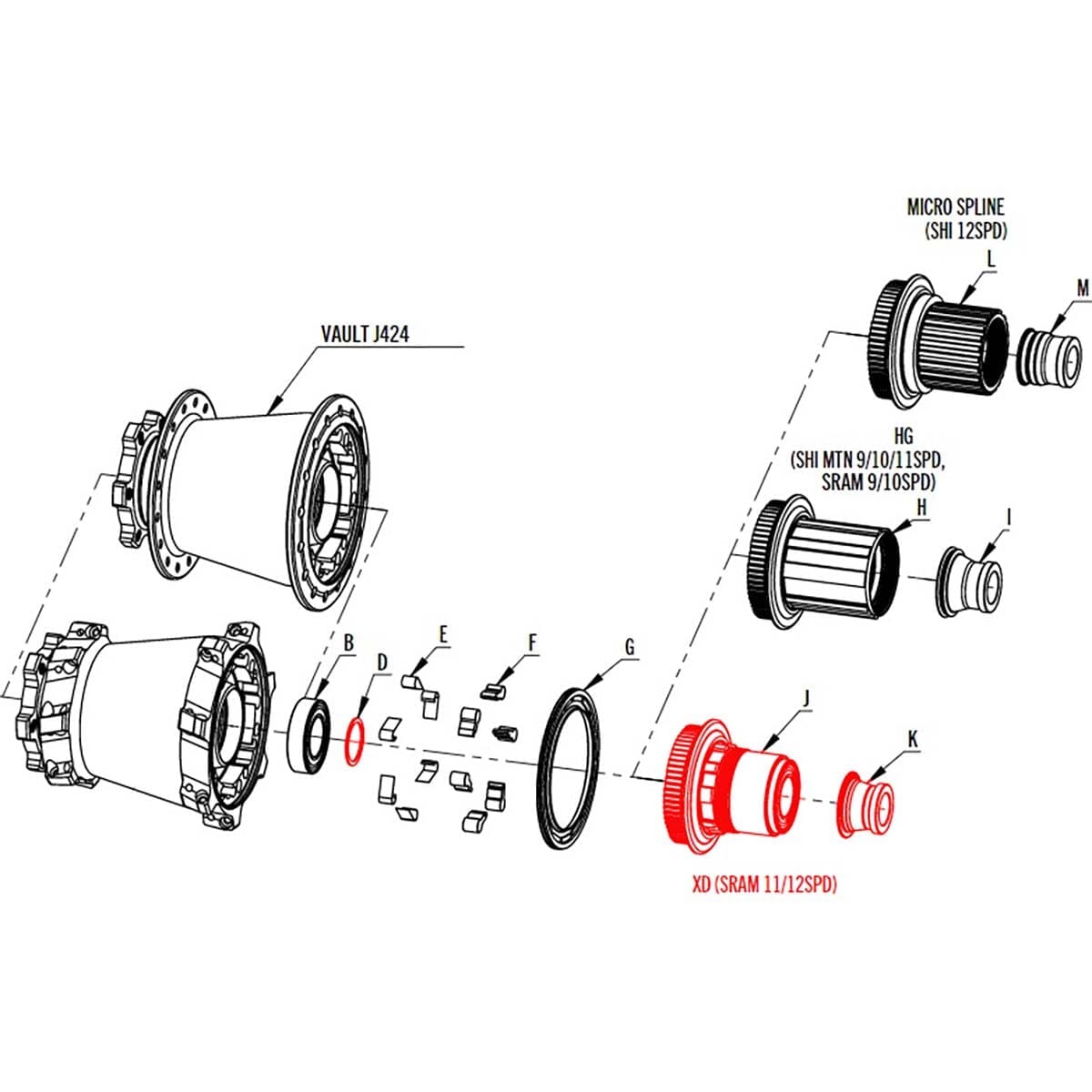 MICRO SPLINE
(SHI 12SPD)

L

M

VAULT J424

HG
(SHI MTN 9/10/11SPD,
SRAM 9/10SPD)

H

I

B

D

E

F

G

J

K

XD (SRAM 11/12SPD)