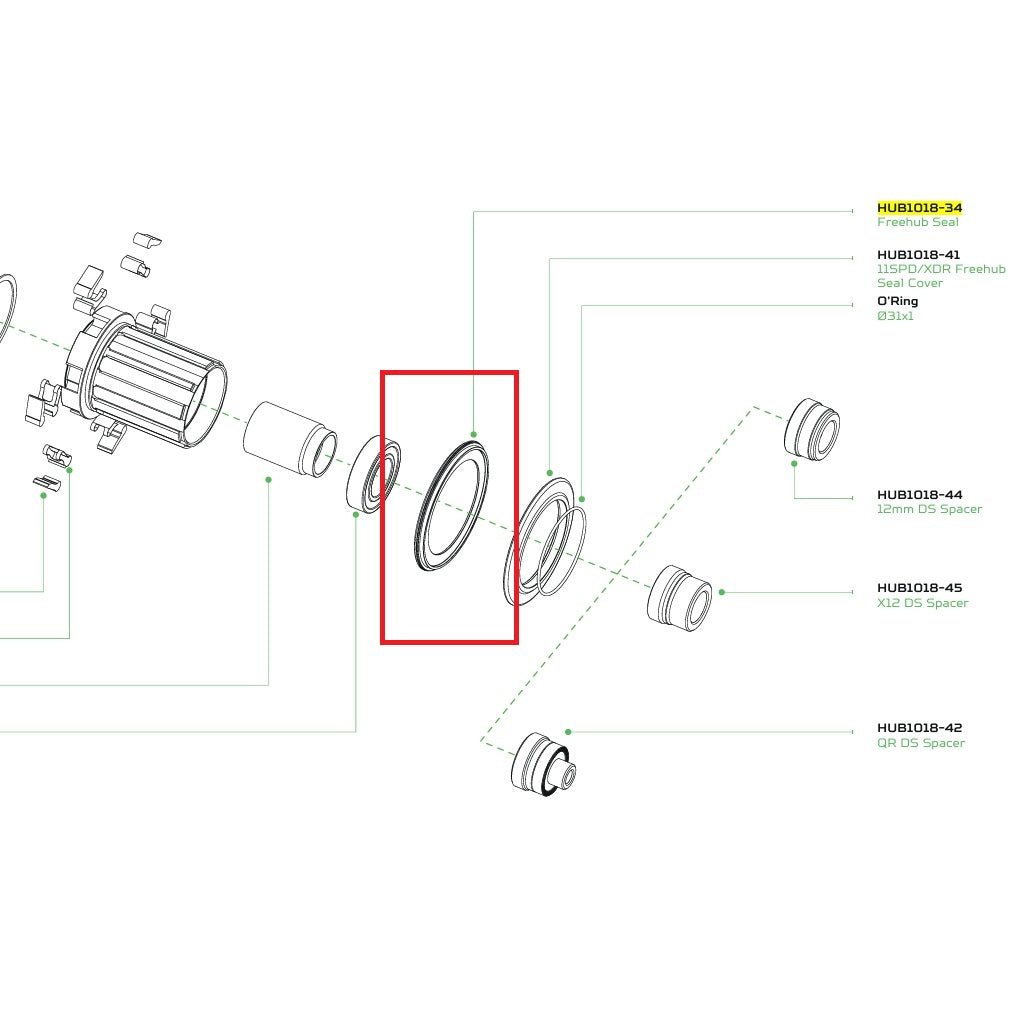 HUB1018-34
Freehub Seal

HUB1018-41
11SPD/XDR Freehub Seal Cover

O'Ring
Ø31x1

HUB1018-44
12mm DS Spacer

HUB1018-45
X12 DS Spacer

HUB1018-42
QR DS Spacer