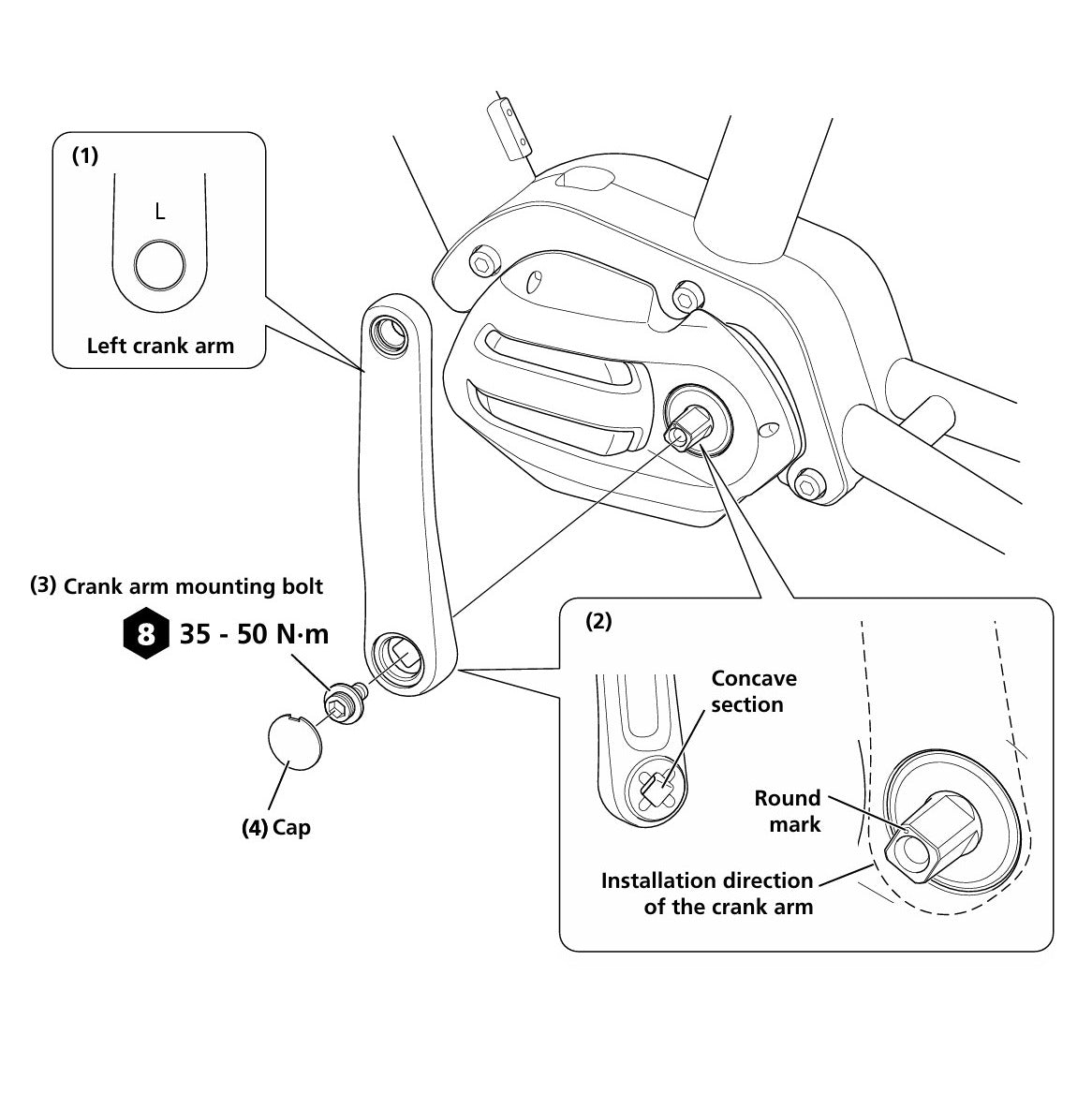 (1)

L

Left crank arm

(3) Crank arm mounting bolt

8 35 - 50 N·m

(4) Cap

(2)

Concave section

Round mark

Installation direction of the crank arm