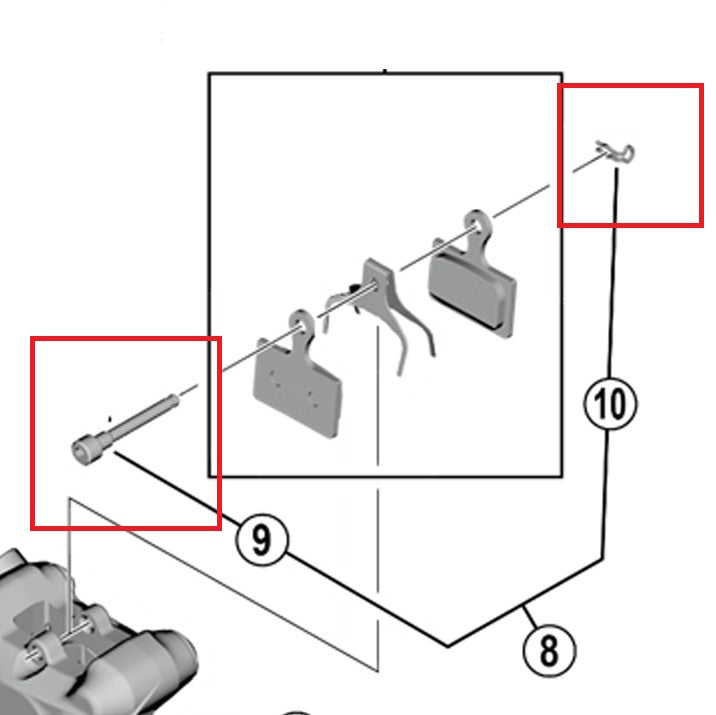 10

9

8