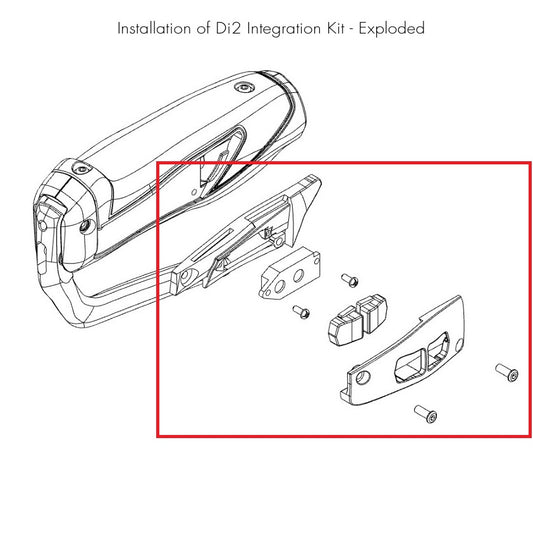 Installation of Di2 Integration Kit - Exploded