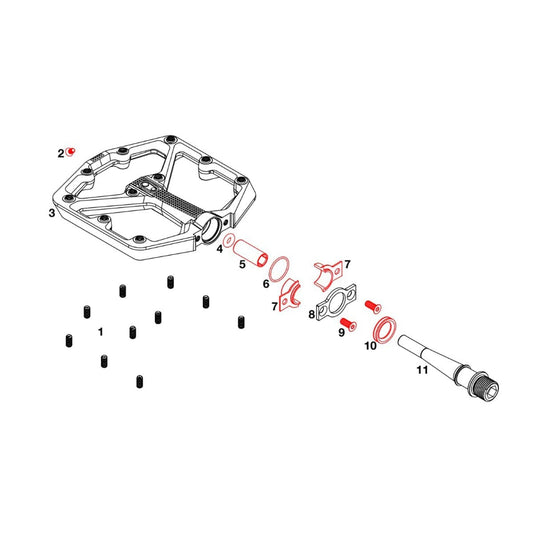 2
3
4
5
6
7
7
8
9
10
11
1