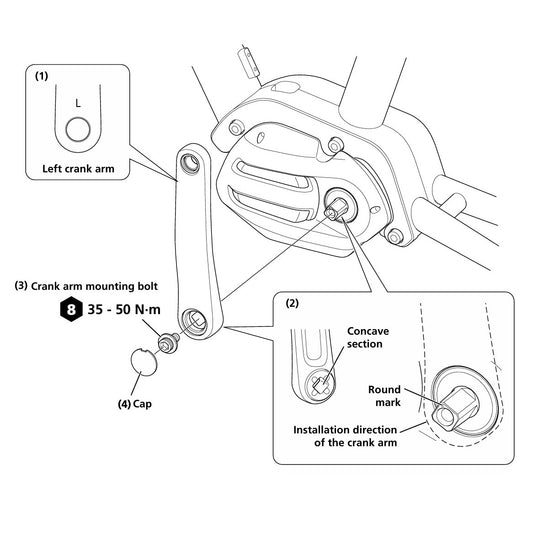 (1)

L

Left crank arm

(3) Crank arm mounting bolt

8 35 - 50 N·m

(4) Cap

(2)

Concave section

Round mark

Installation direction of the crank arm